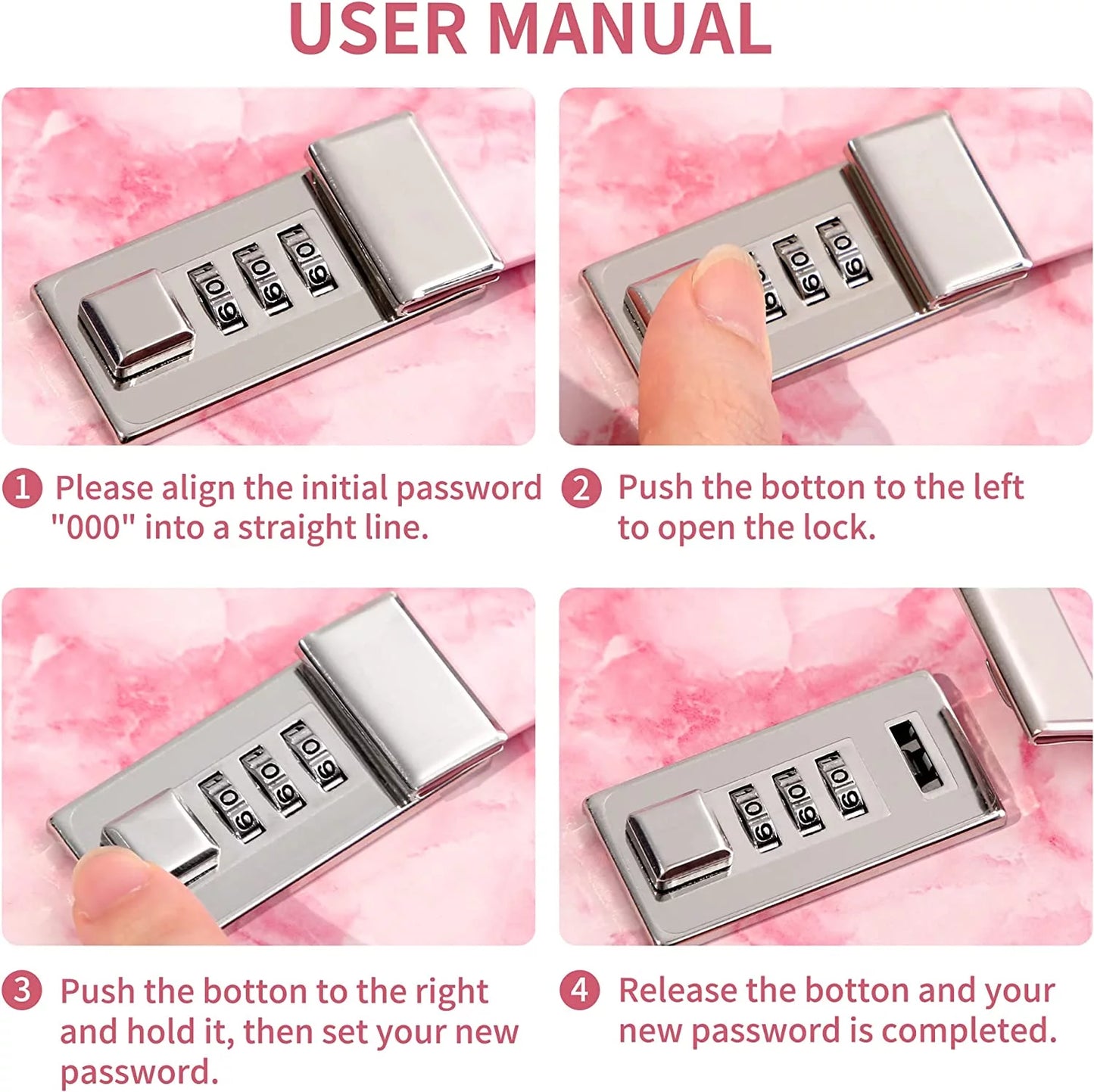 USER MANUAL

1 Please align the initial password "000" into a straight line.

2 Push the botton to the left to open the lock.

3 Push the botton to the right and hold it, then set your new password.

4 Release the botton and your new password is completed.