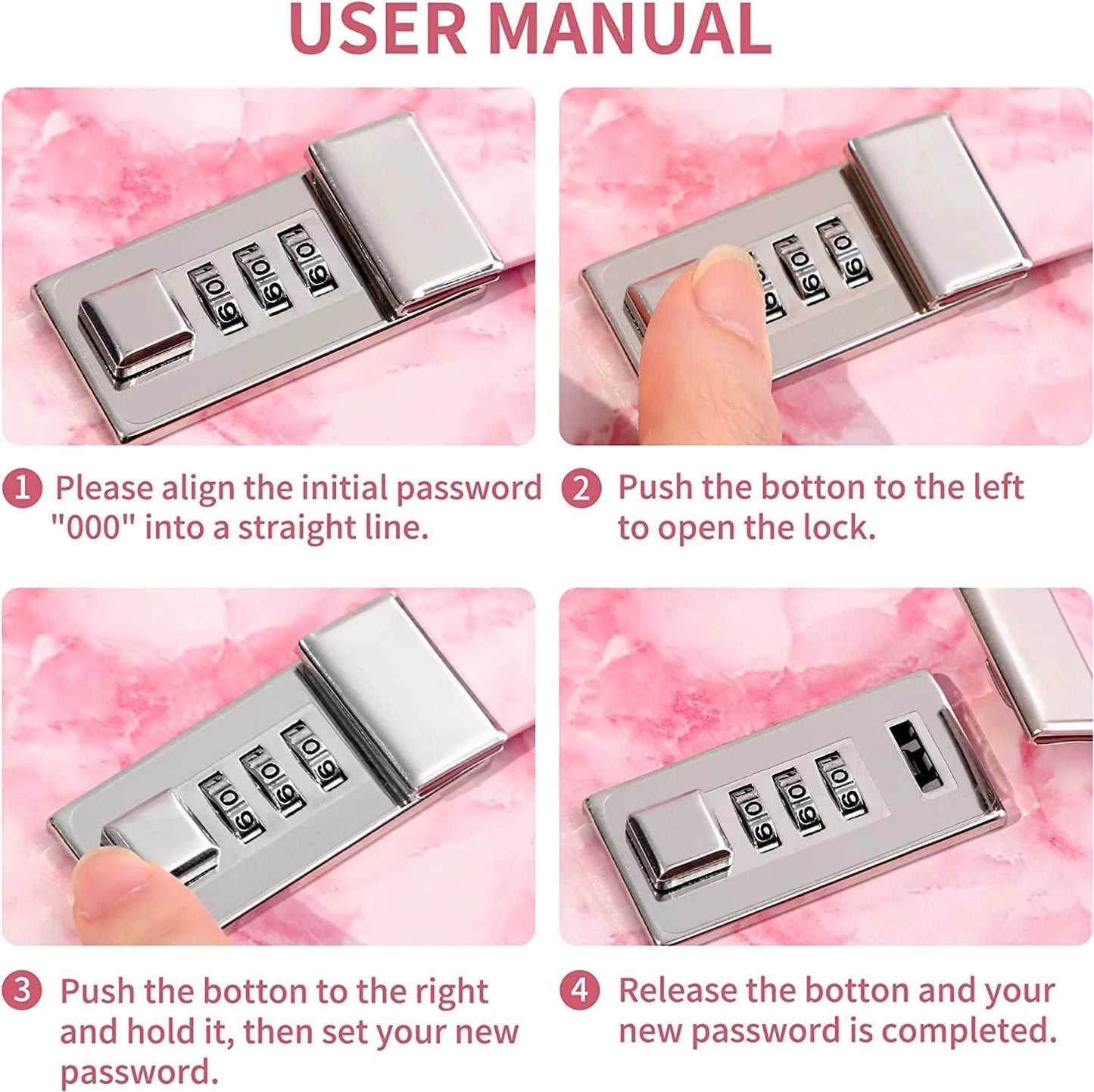 USER MANUAL

1 Please align the initial password "000" into a straight line.

2 Push the botton to the left to open the lock.

3 Push the botton to the right and hold it, then set your new password.

4 Release the botton and your new password is completed.